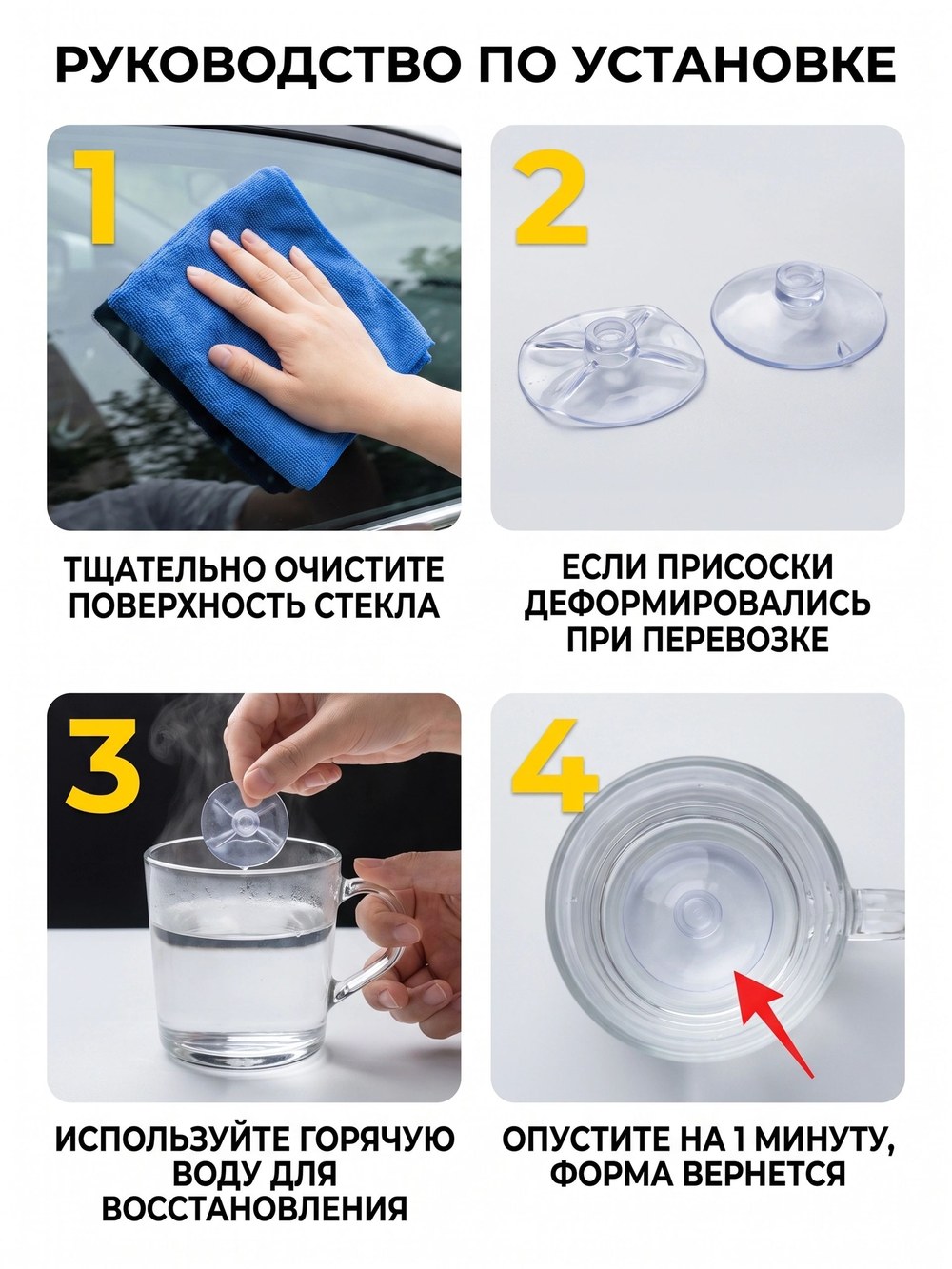 РУКОВОДСТВО ПО УСТАНОВКЕ

1

ТЩАТЕЛЬНО ОЧИСТИТЕ ПОВЕРХНОСТЬ СТЕКЛА

2

ЕСЛИ ПРИСОСКИ ДЕФОРМИРОВАЛИСЬ ПРИ ПЕРЕВОЗКЕ

3

ИСПОЛЬЗУЙТЕ ГОРЯЧУЮ ВОДУ ДЛЯ ВОССТАНОВЛЕНИЯ

4

ОПУСТИТЕ НА 1 МИНУТУ, ФОРМА ВЕРНЕТСЯ